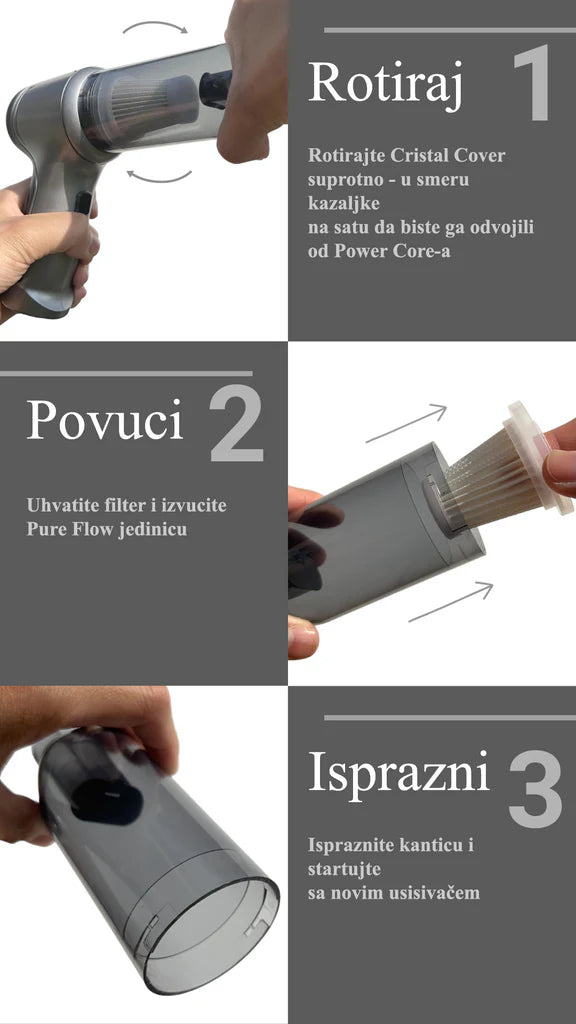 Rotiraj 1

Rotirajte Cristal Cover suprotno - u smeru kazaljke na satu da biste ga odvojili od Power Core-a

Povuci 2

Uhvatite filter i izvucite Pure Flow jedinicu

Isprazni 3

Ispraznite kanticu i startujte sa novim usisivačem