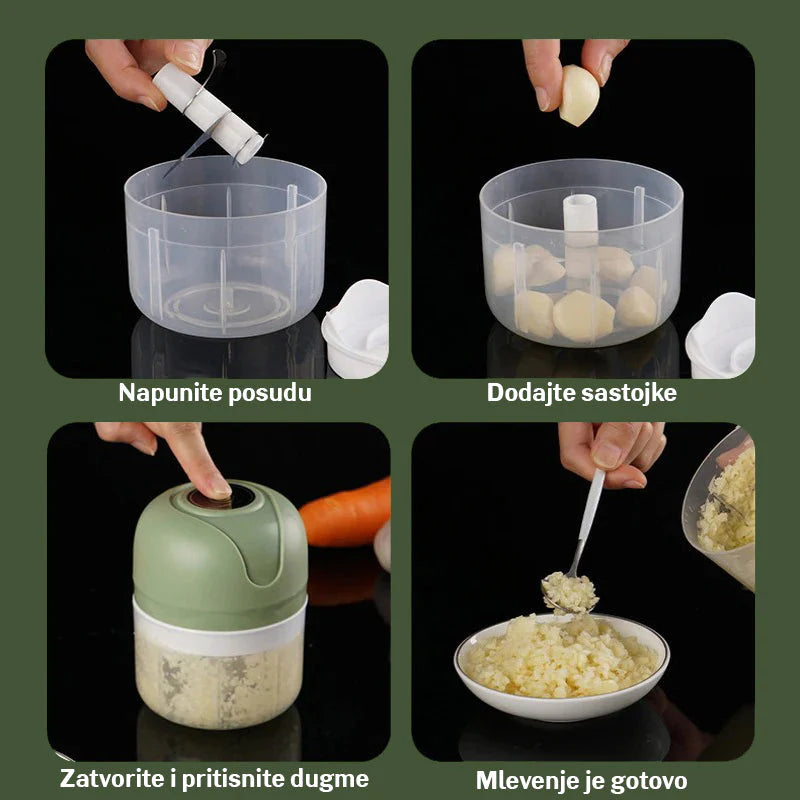 Napunite posudu

Dodajte sastojke

Zatvorite i pritisnite dugme

Mlevenje je gotovo